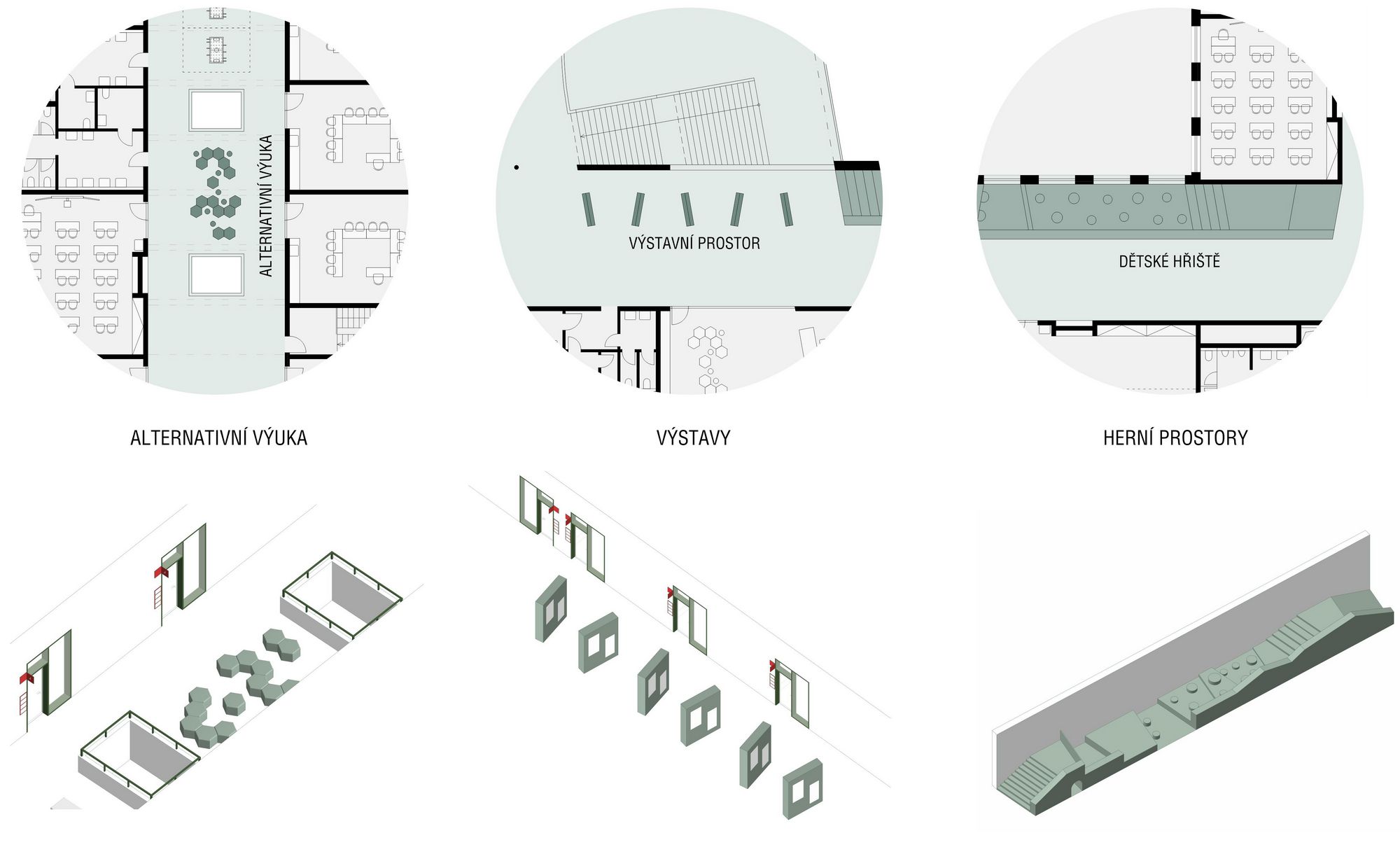 ALTERNATIVNÍ VÝUKA

VÝSTAVNÍ PROSTOR

DĚTSKÉ HŘIŠTĚ

ALTERNATIVNÍ VÝUKA

VÝSTAVY

HERNÍ PROSTORY